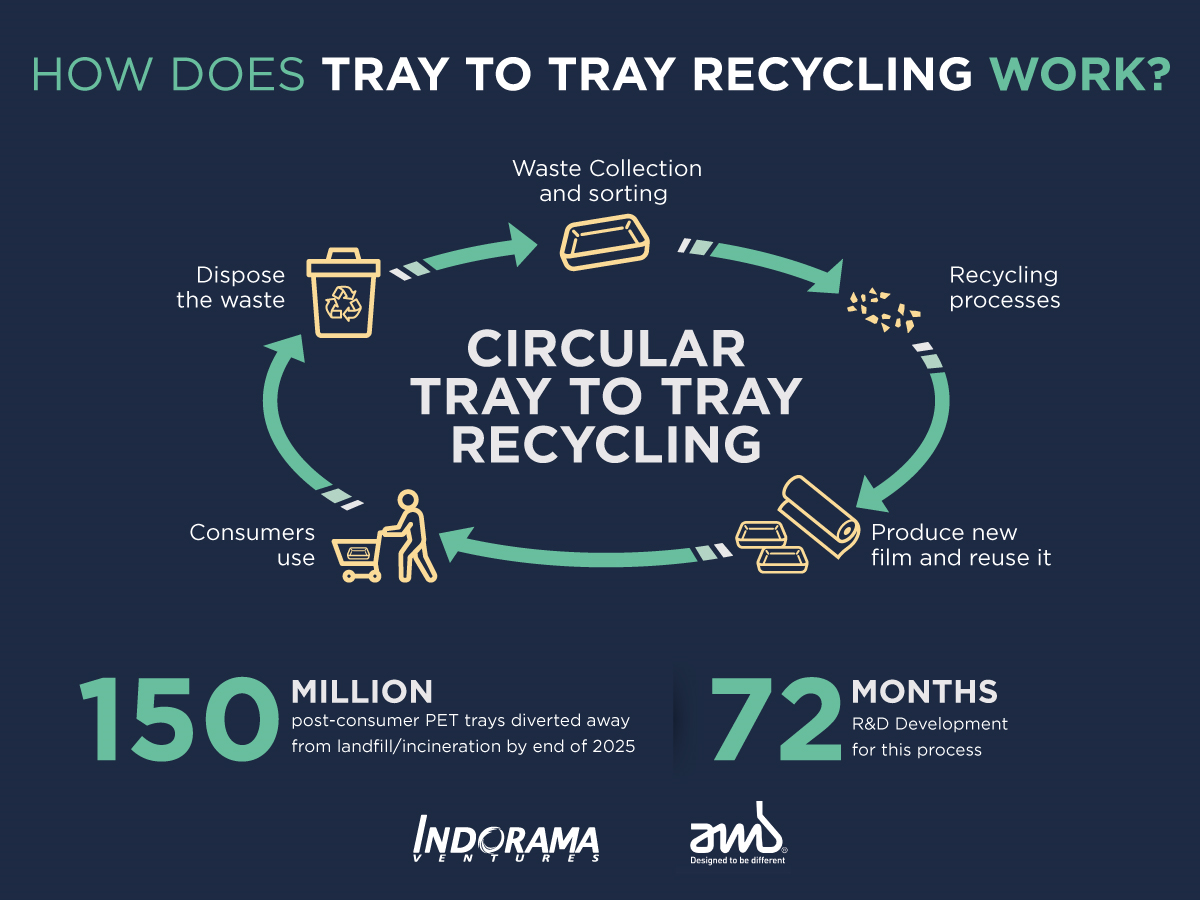 HOW DOES TRAY TO TRAY RECYCLING WORK?

Waste Collection and sorting

Recycling processes

Produce new film and reuse it

Consumers use

Dispose the waste

CIRCULAR TRAY TO TRAY RECYCLING

150 MILLION
post-consumer PET trays diverted away from landfill/incineration by end of 2025

72 MONTHS
R&D Development for this process

INDORAMA VENTURES

amb
Designed to be different